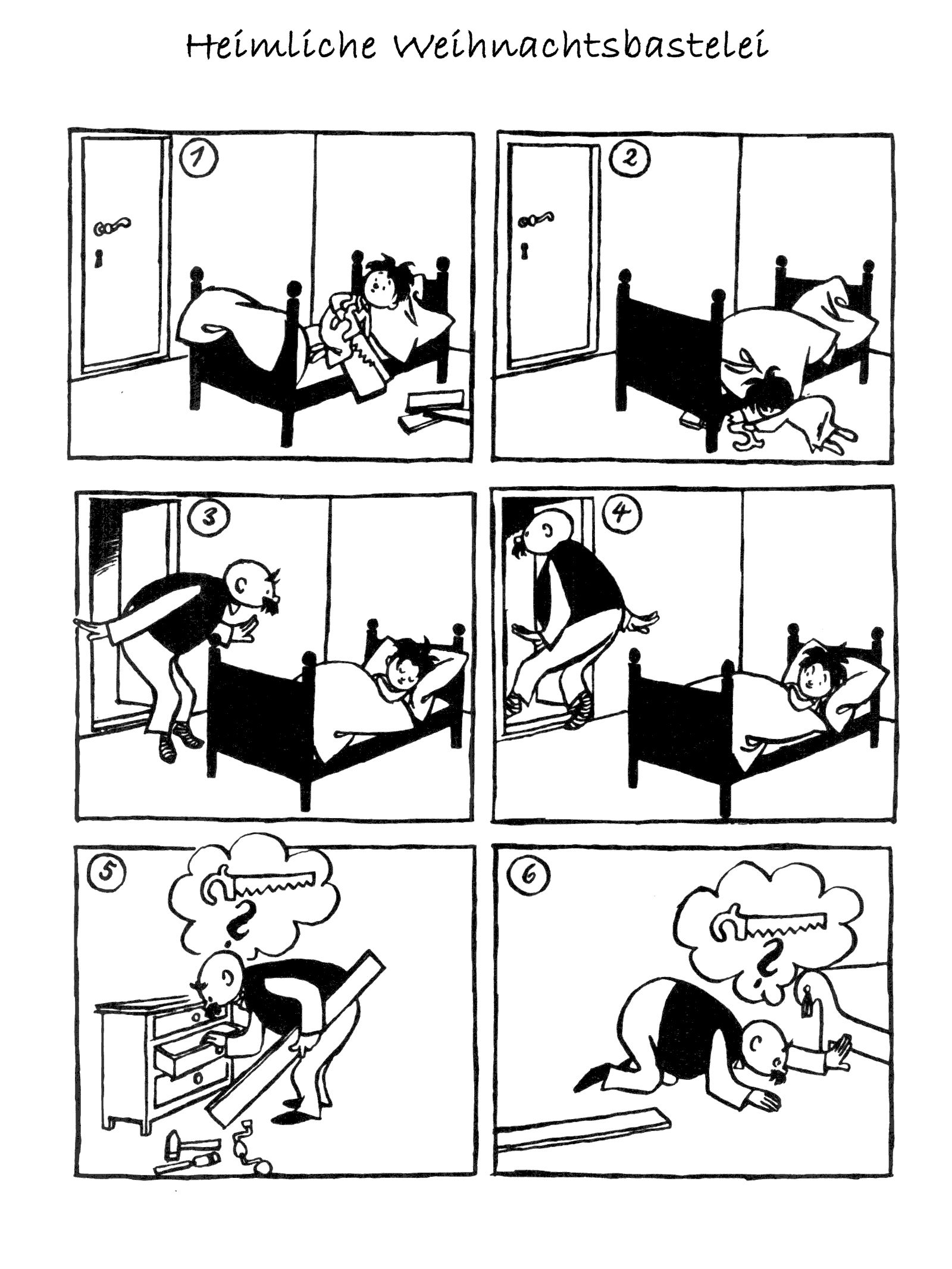 Heimliche Weihnachtsbastelei

1

2

3

4

5

?

6

?